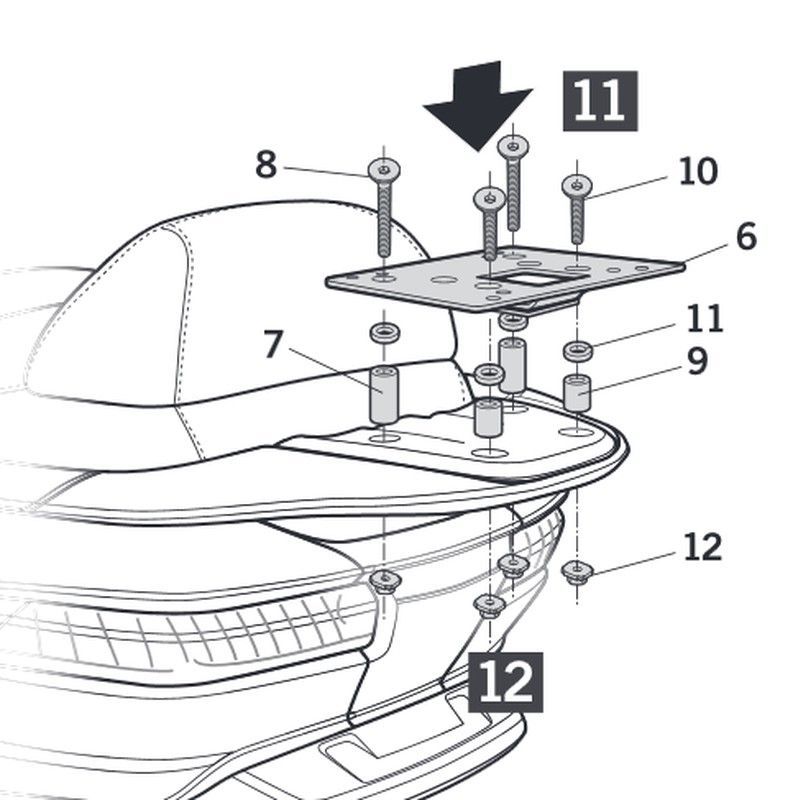 11

8

10

6

7

11

9

12

12