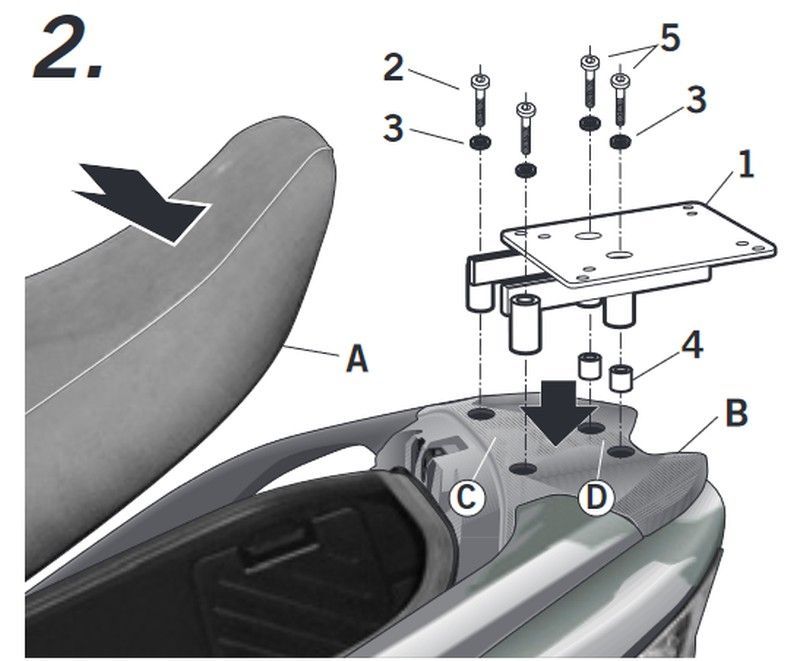 2.

2
5
3
3
1
A
4
B
C
D