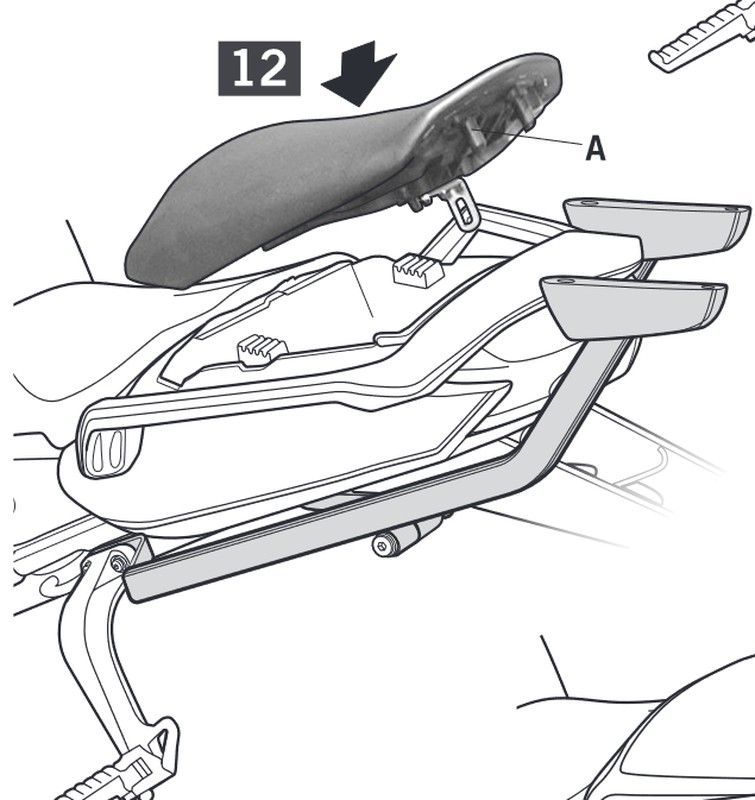 12

A