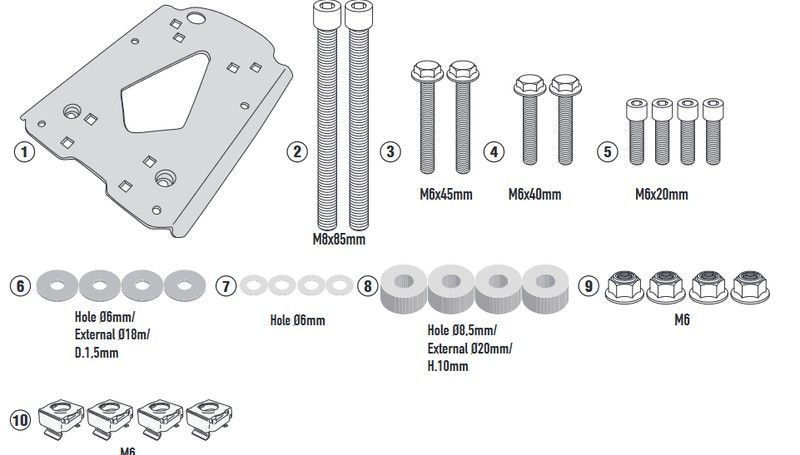 1

2

M8x85mm

3

M6x45mm

4

M6x40mm

5

M6x20mm

6

Hole Ø6mm/ External Ø18m/ D.1,5mm

7

Hole Ø6mm

8

Hole Ø8,5mm/ External Ø20mm/ H.10mm

9

M6

10

M6