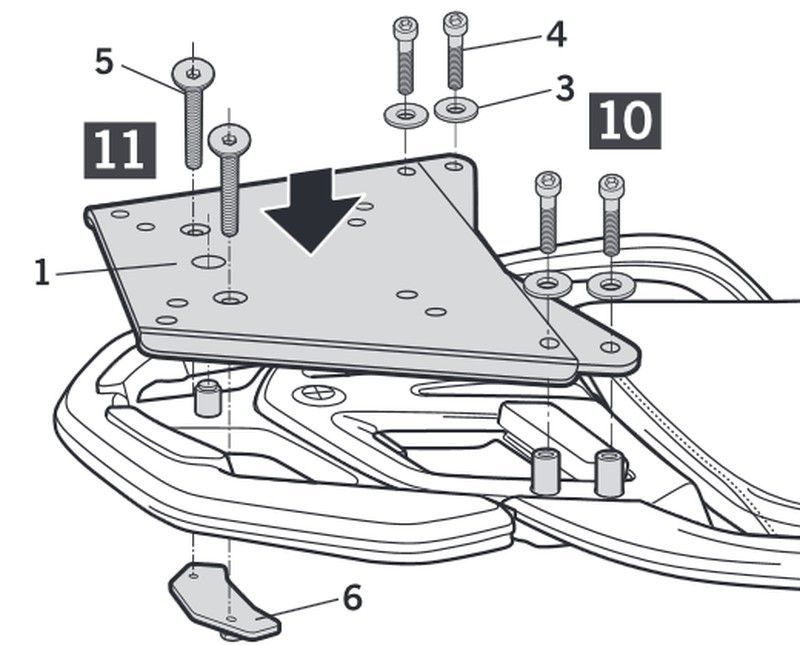 5
4
3
11
10
1
6