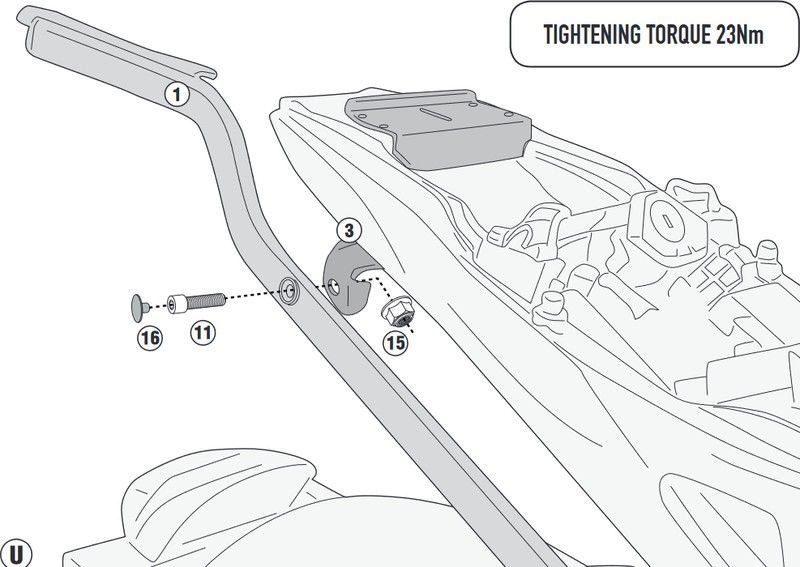 TIGHTENING TORQUE 23Nm

1

3

16

11

15

U