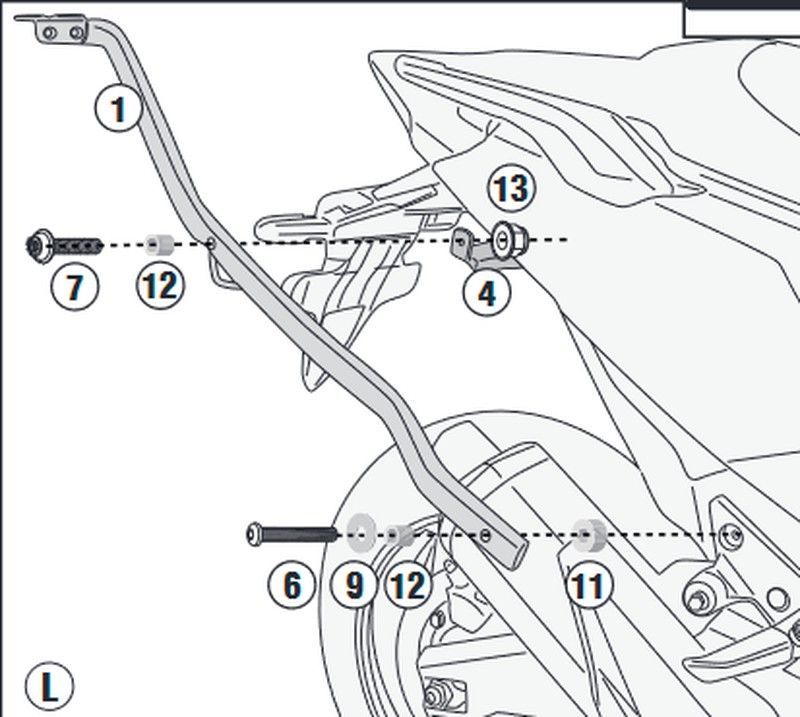 1
13
7
12
4
6
9
12
11
L