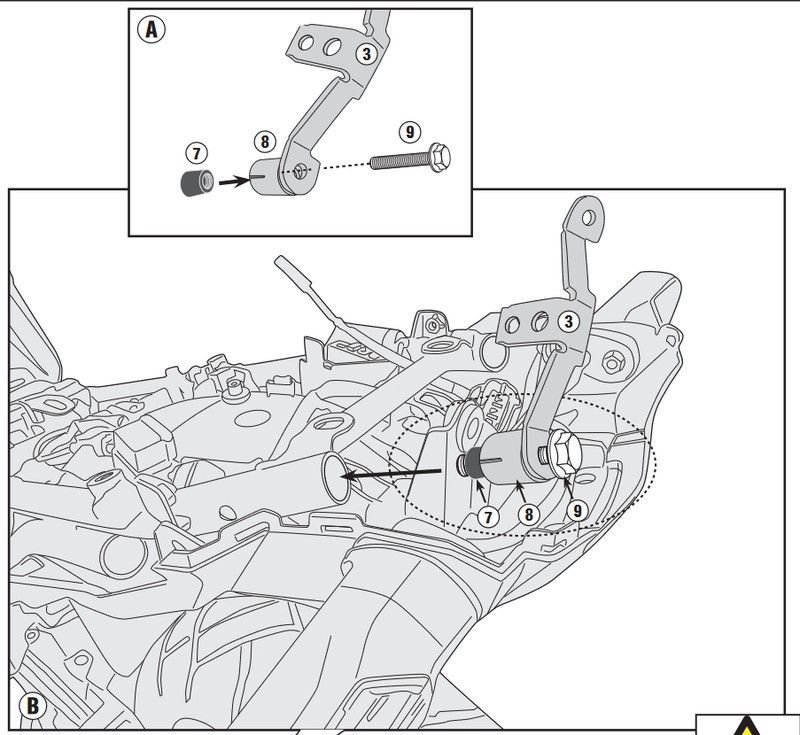 A
3
7
8
9
3
7
8
9
B