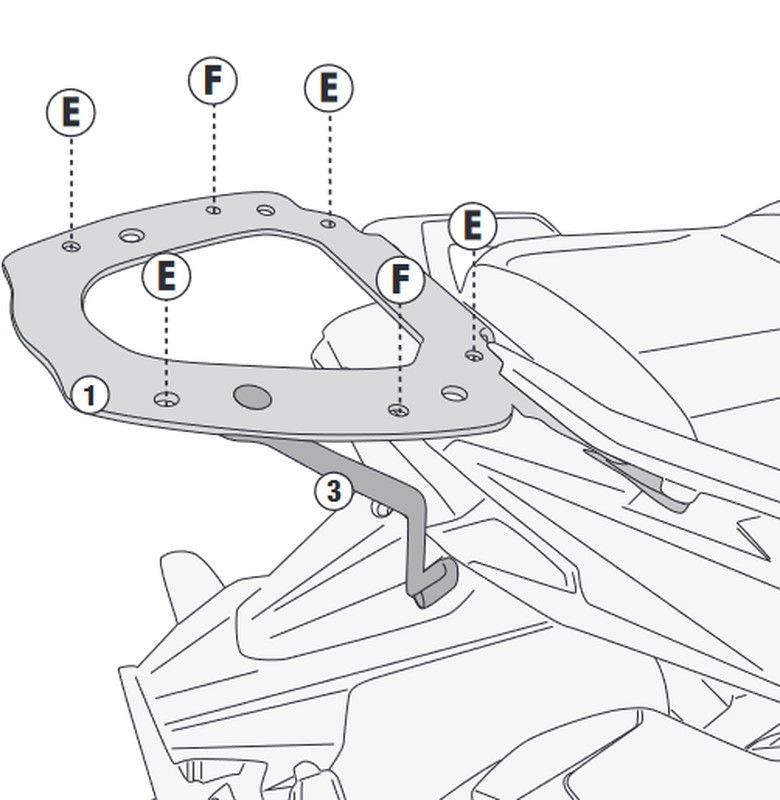 E
F
E
E
E
F
1
3