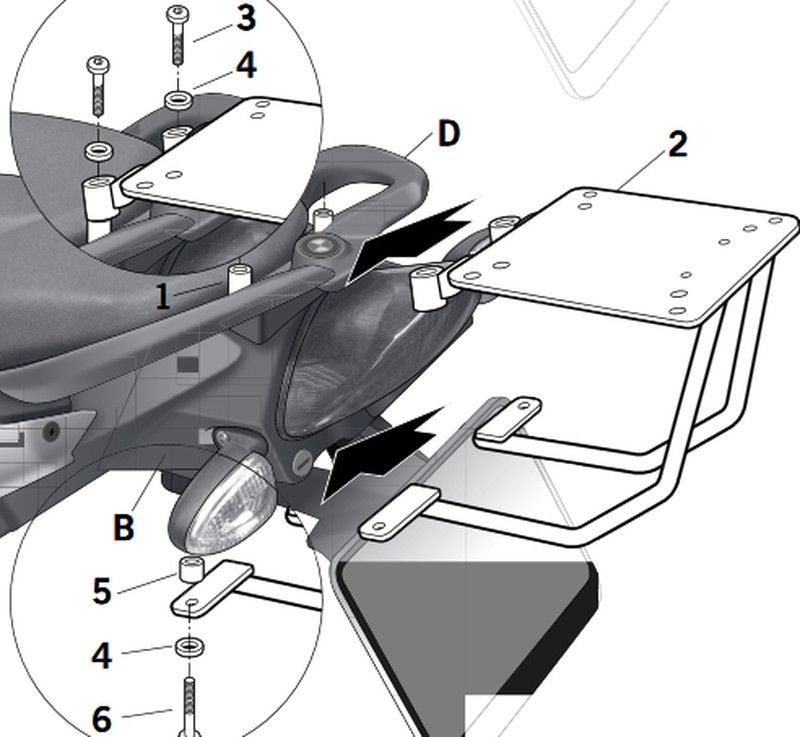 3
4
D
2
1
B
5
4
6