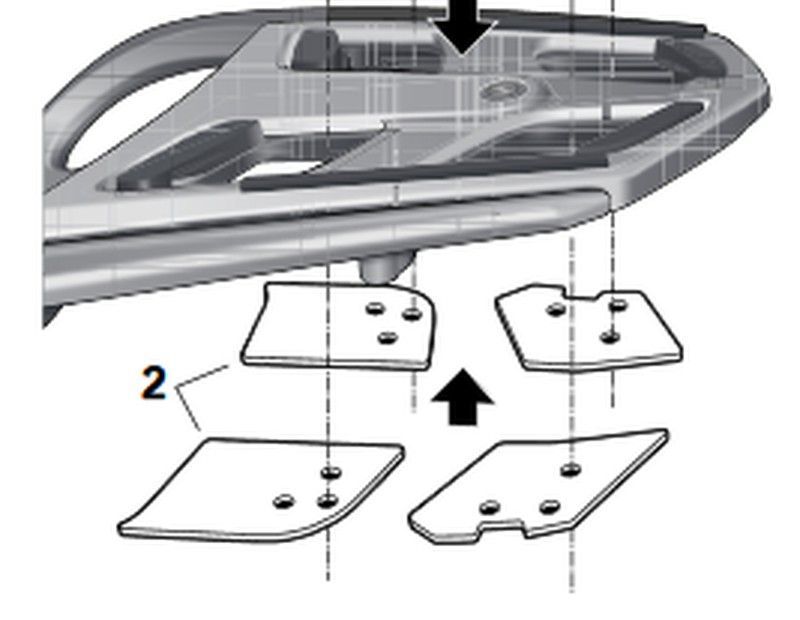 2