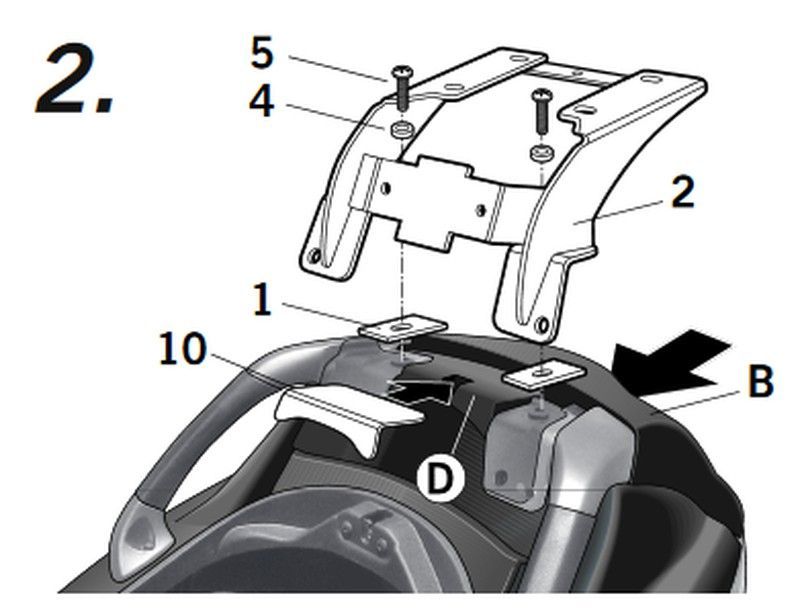 2.

5

4

2

1

10

B

D