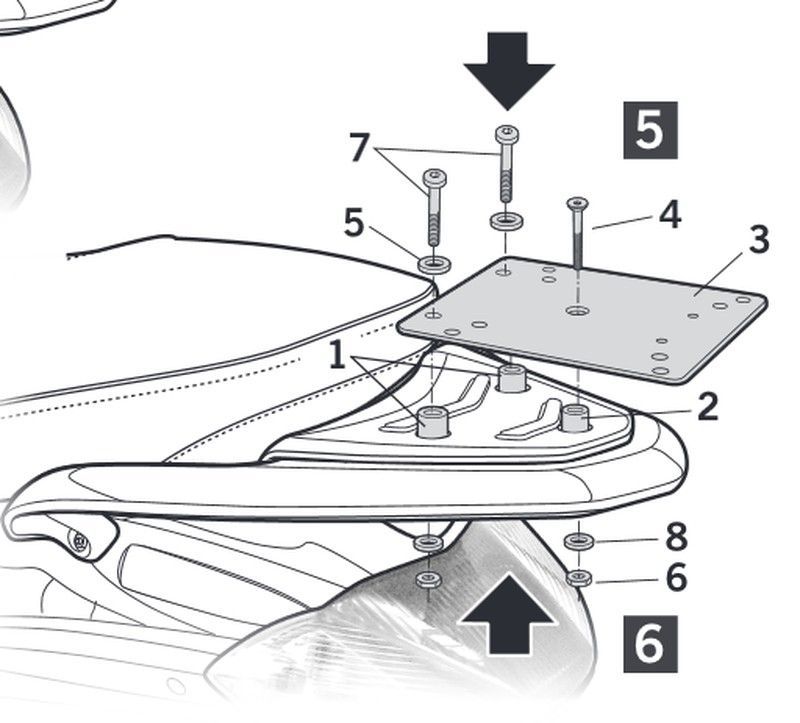 5
7
4
5
3
1
2
8
6
6