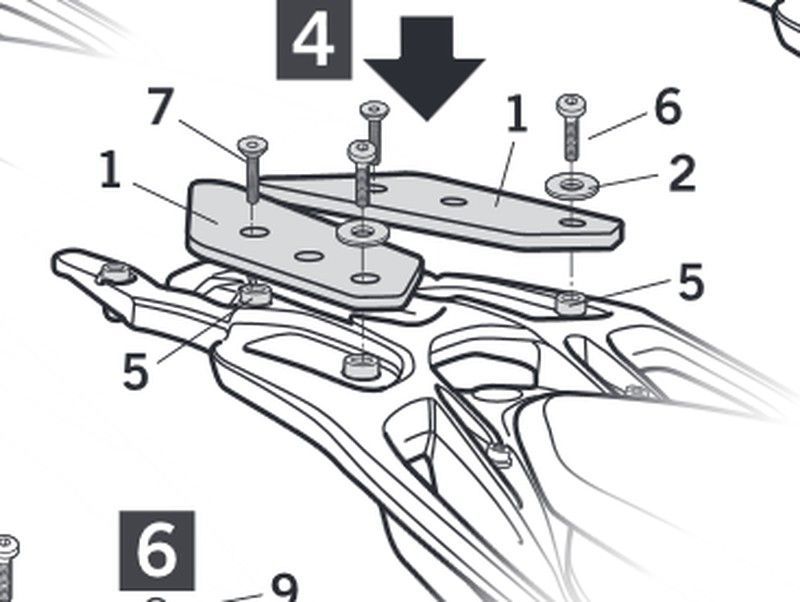 4

7
1
1
6
2
5
5

6
9