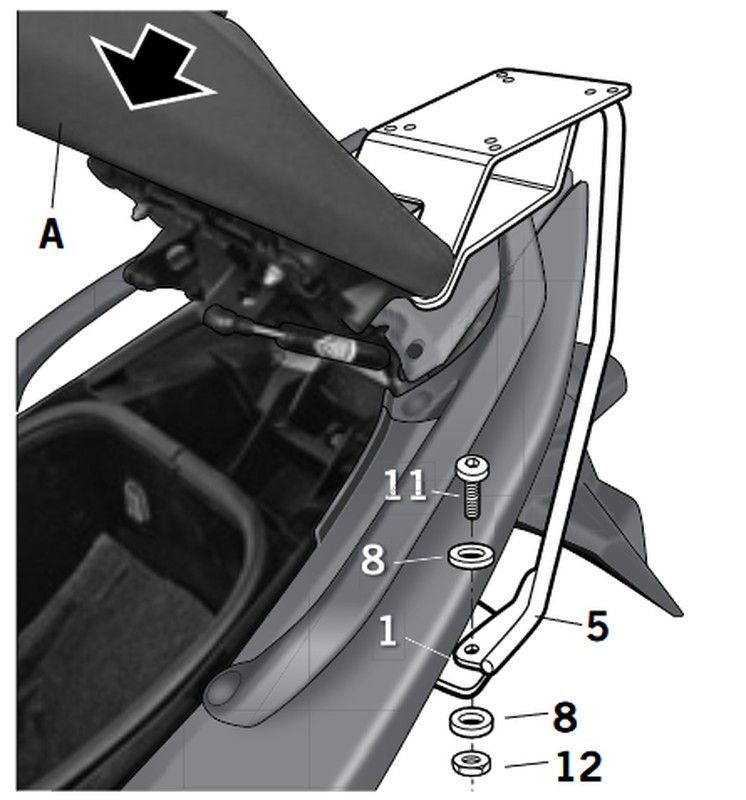 A
11
8
1
5
8
12