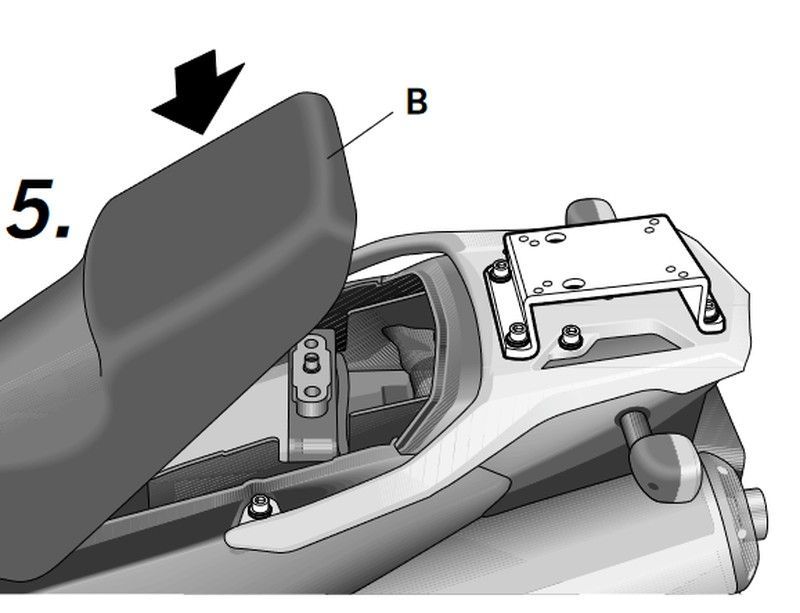 5.

B