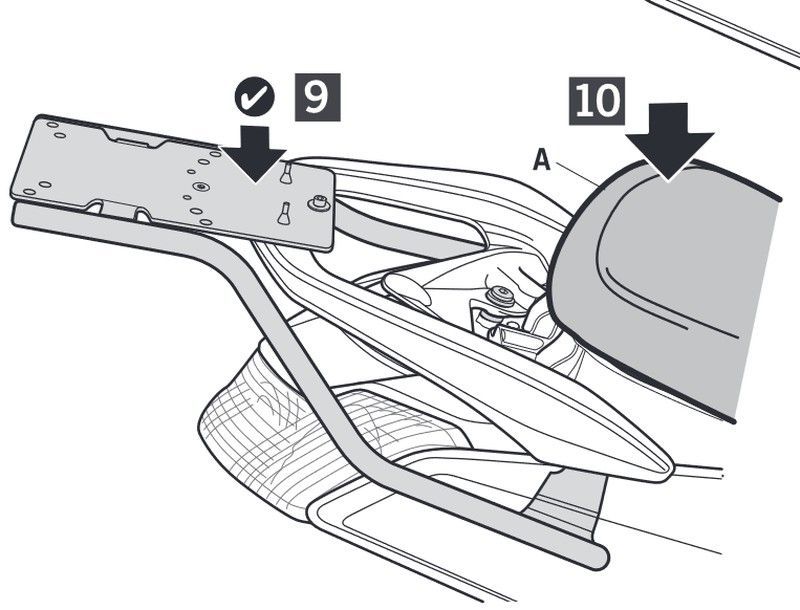 9

10

A