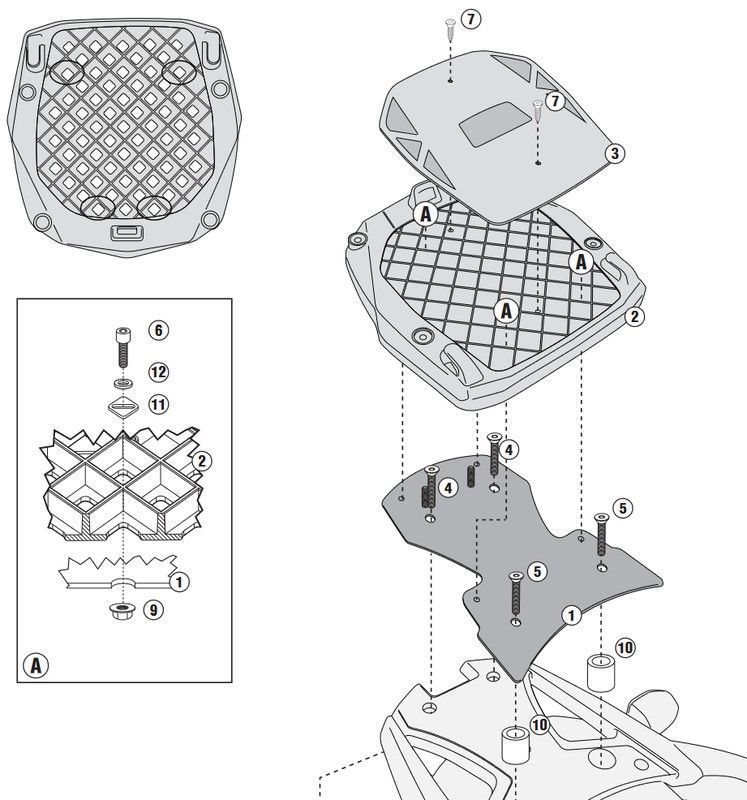 6
12
11
2
1
9
A
7
7
3
A
A
A
2
4
4
5
5
1
10
10