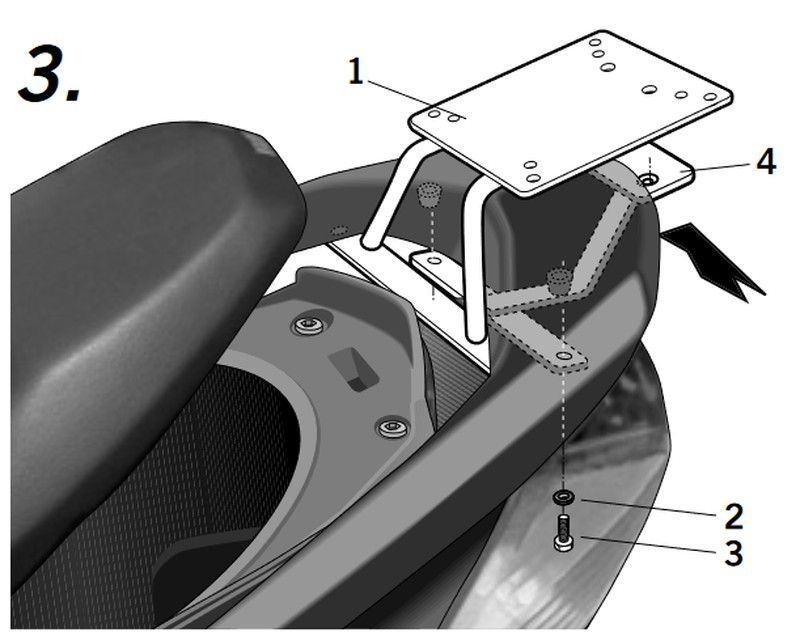 3.

1

4

2

3