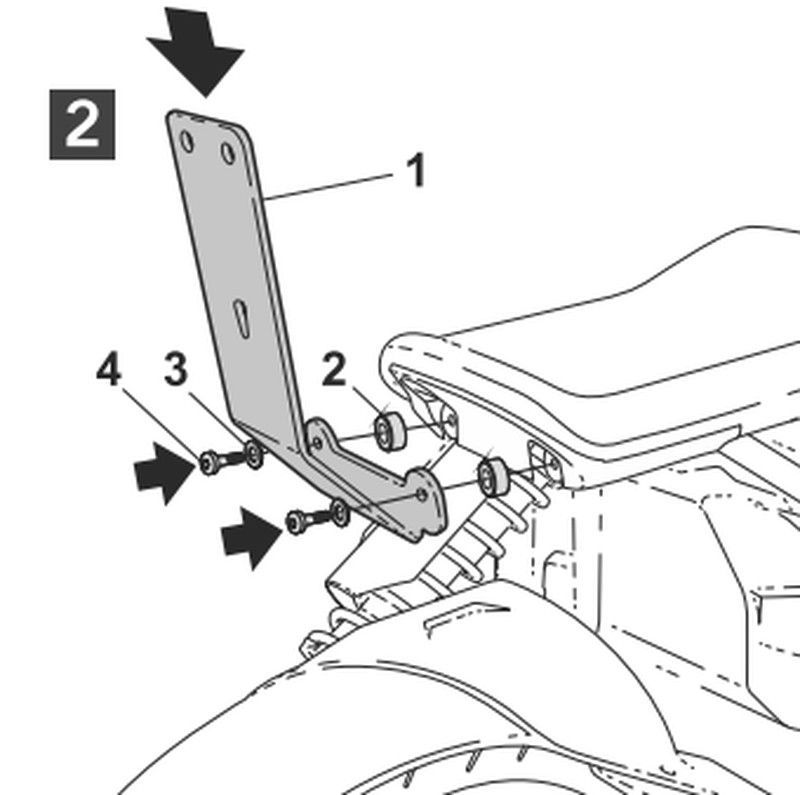 2

1

4 3 2