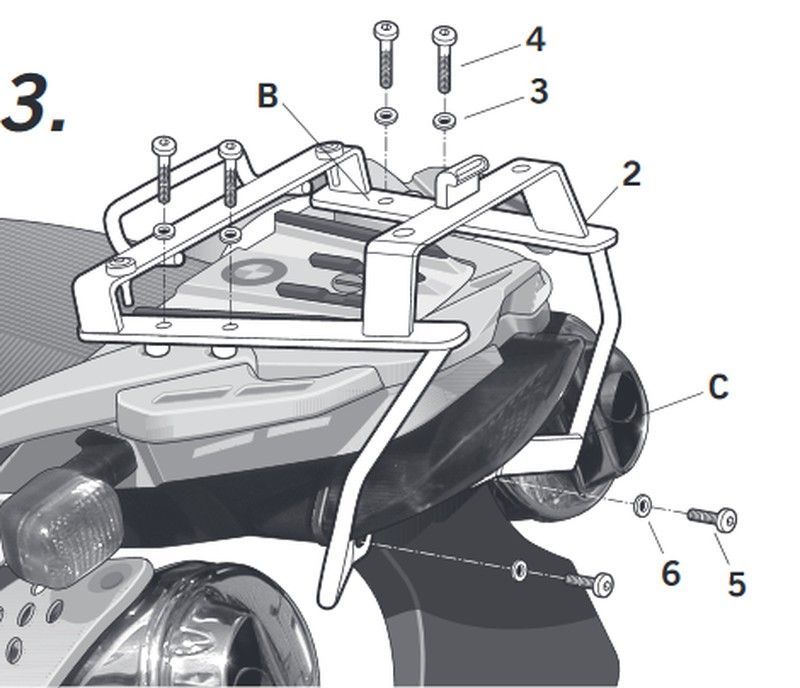 3.

B

4

3

2

C

6

5