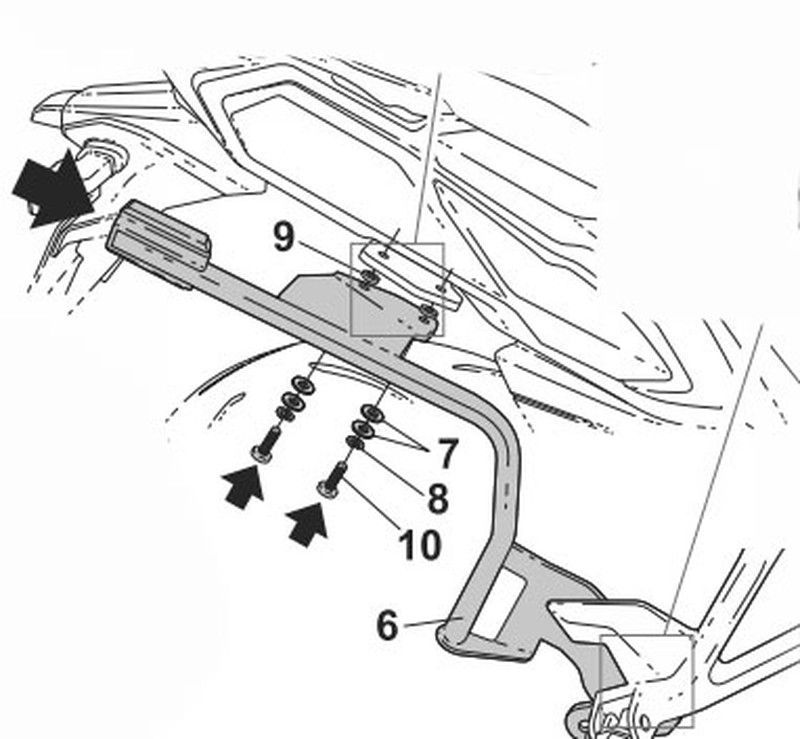 9
7
8
10
6