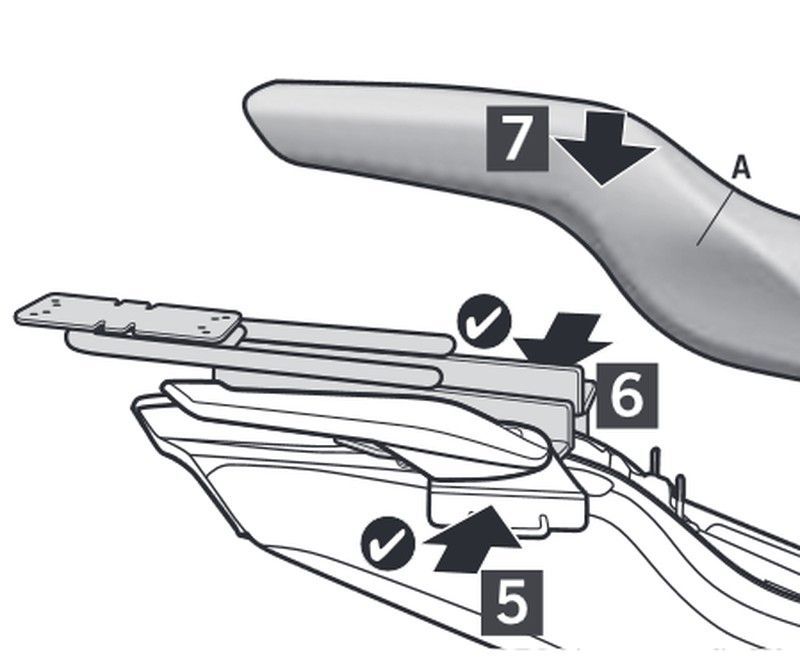 7
A
6
5