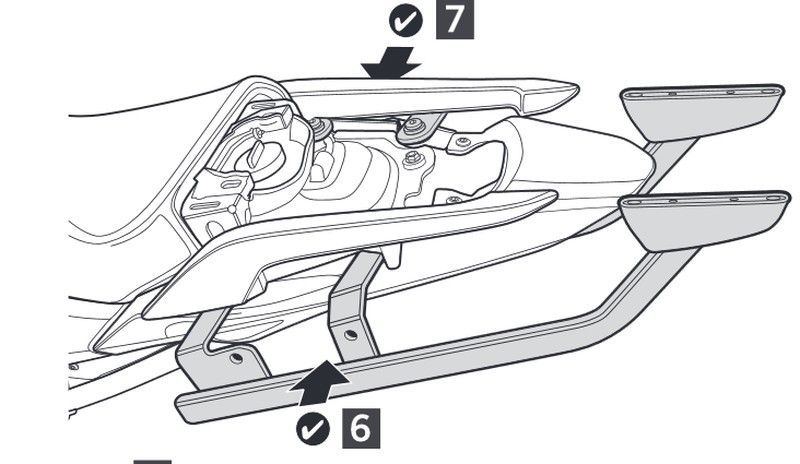 7

6