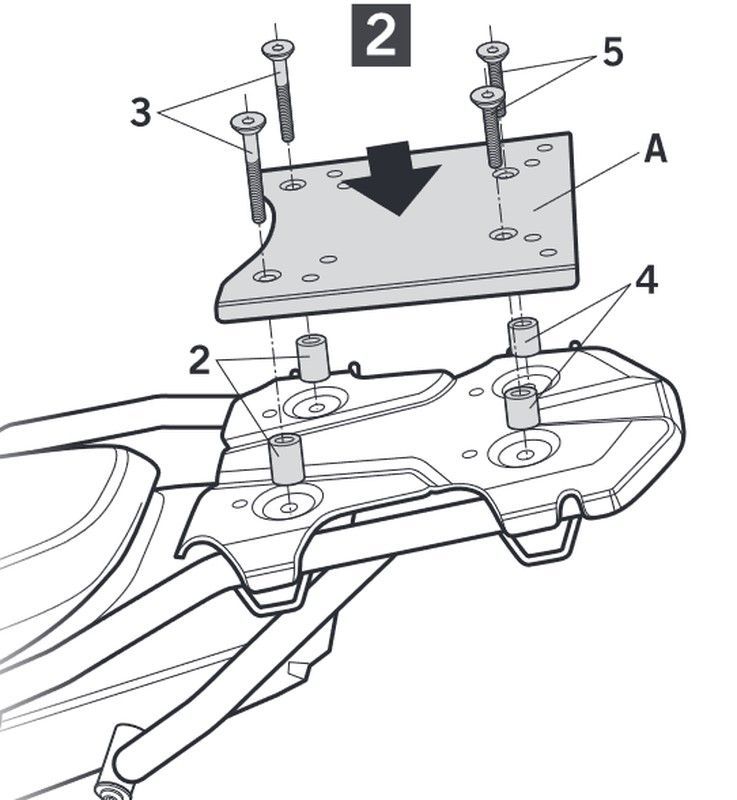 2

3

5

A

4

2