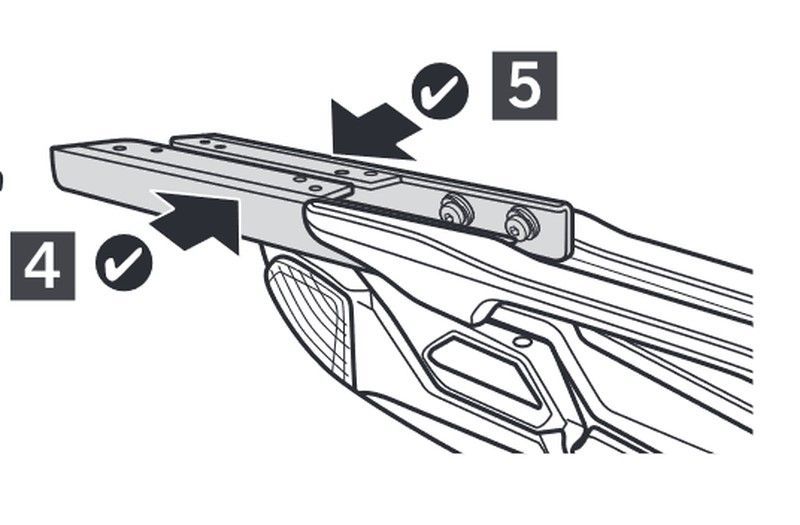 5

4