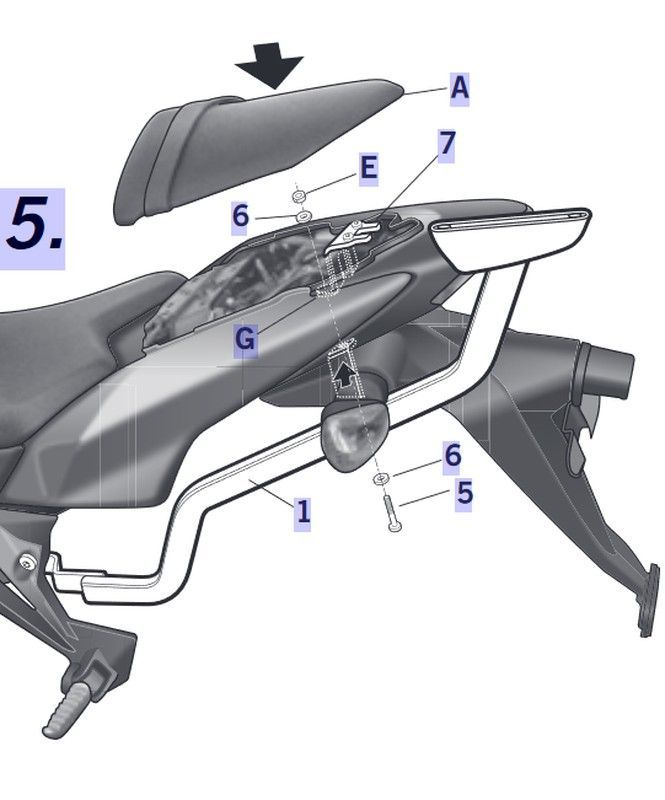 5.

A

7

E

6

G

6

5

1