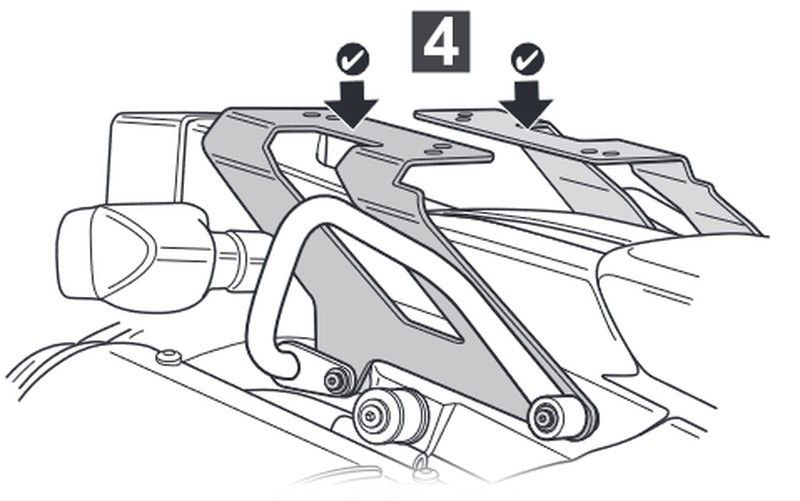 4