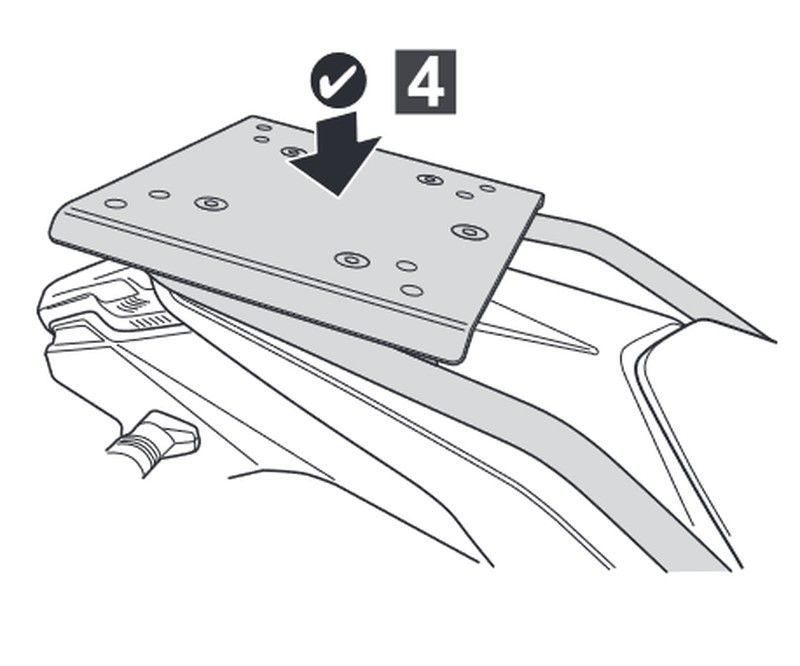 4