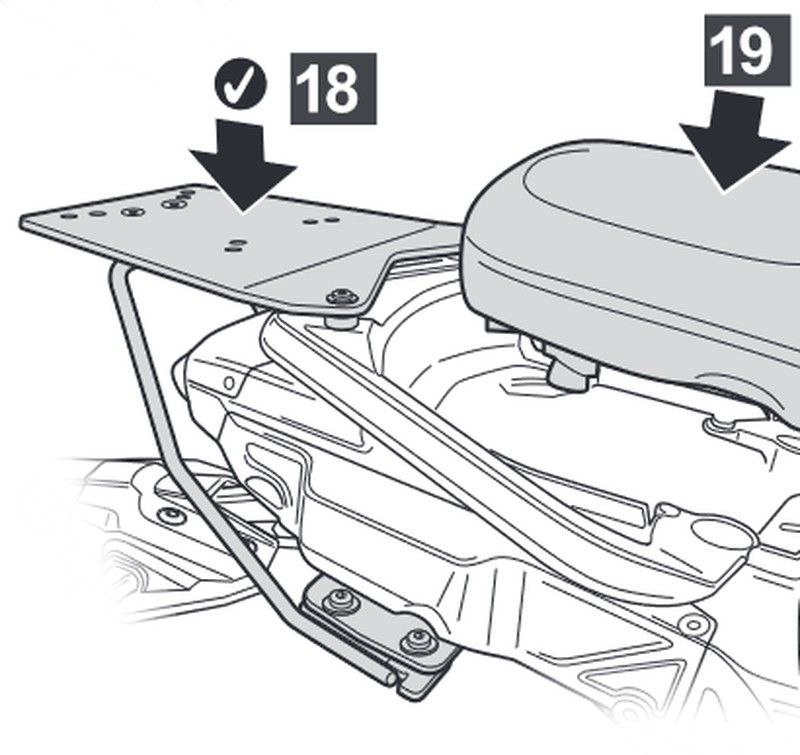 18

19