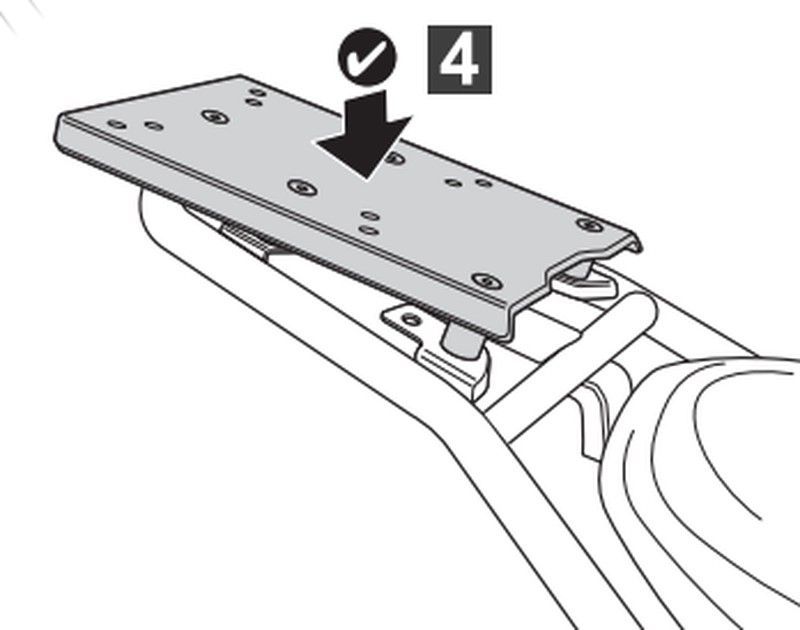 4