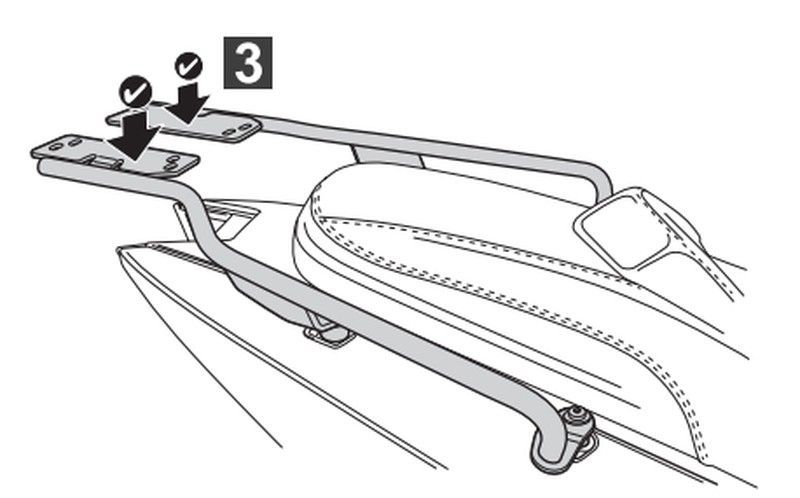 3