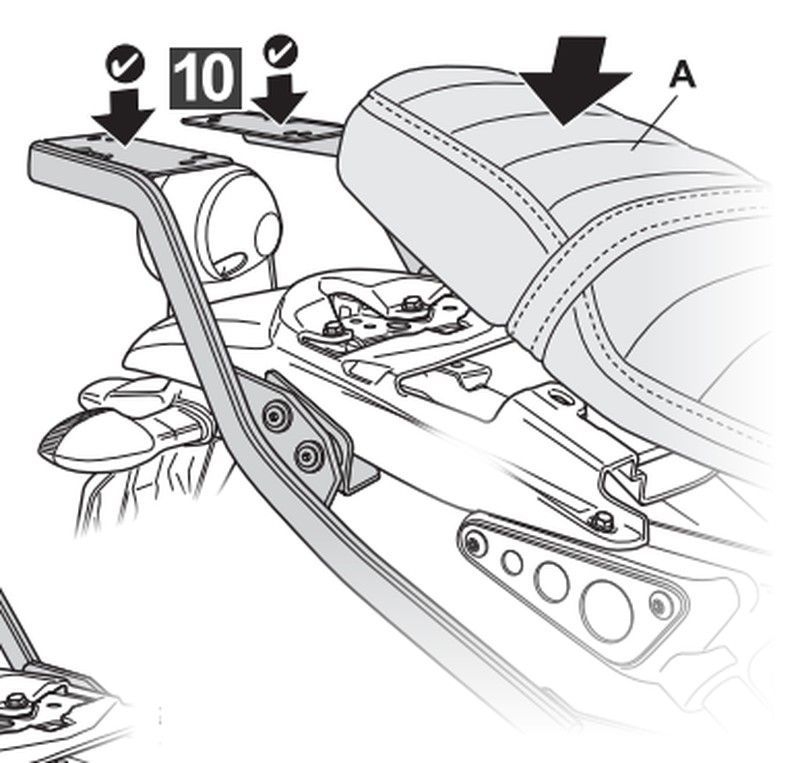 10
A